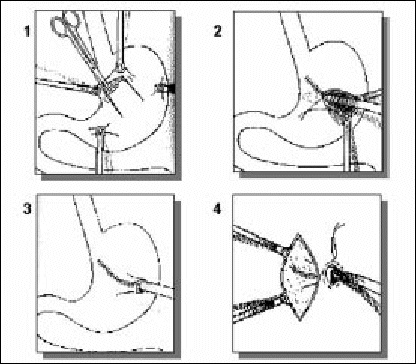 1

2

3

4