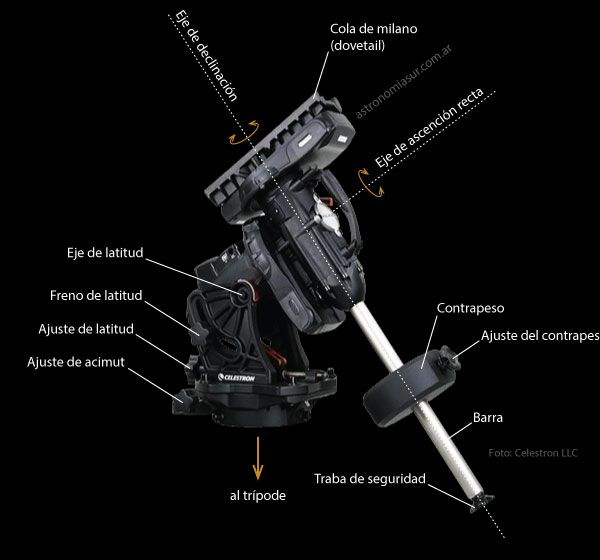 Eje de declinación

Cola de milano (dovetail)

astronomiasur.com.ar

Eje de ascención recta

Eje de latitud

Freno de latitud

Ajuste de latitud

Ajuste de acimut

CELESTRON

Contrapeso

Ajuste del contrapes

Barra

Foto: Celestron LLC

Traba de seguridad

al trípode